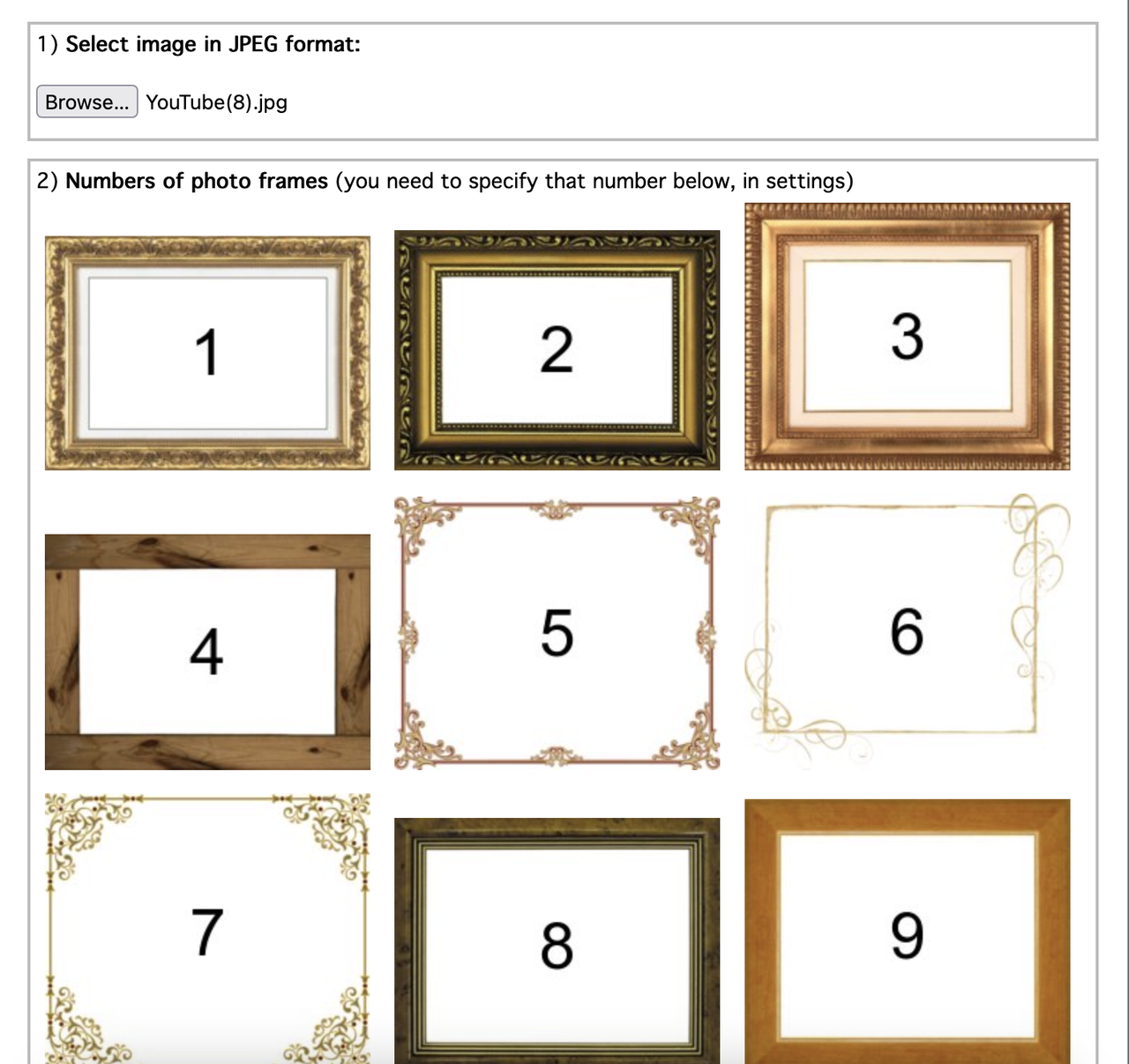 1) Select image in JPEG format:

Browse... YouTube(8).jpg

2) Numbers of photo frames (you need to specify that number below, in settings)

1

2

3

4

5

6

7

8

9