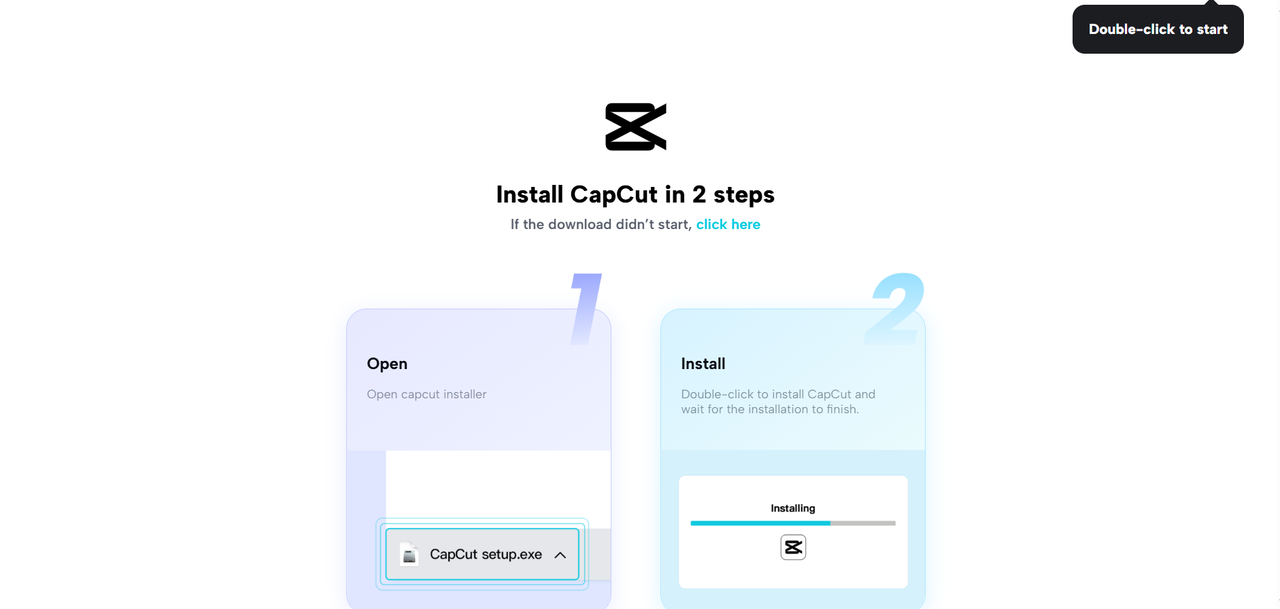 Double-click to start

Install CapCut in 2 steps

If the download didn't start, click here

1

Open

Open capcut installer

CapCut setup.exe

2

Install

Double-click to install CapCut and wait for the installation to finish.

Installing