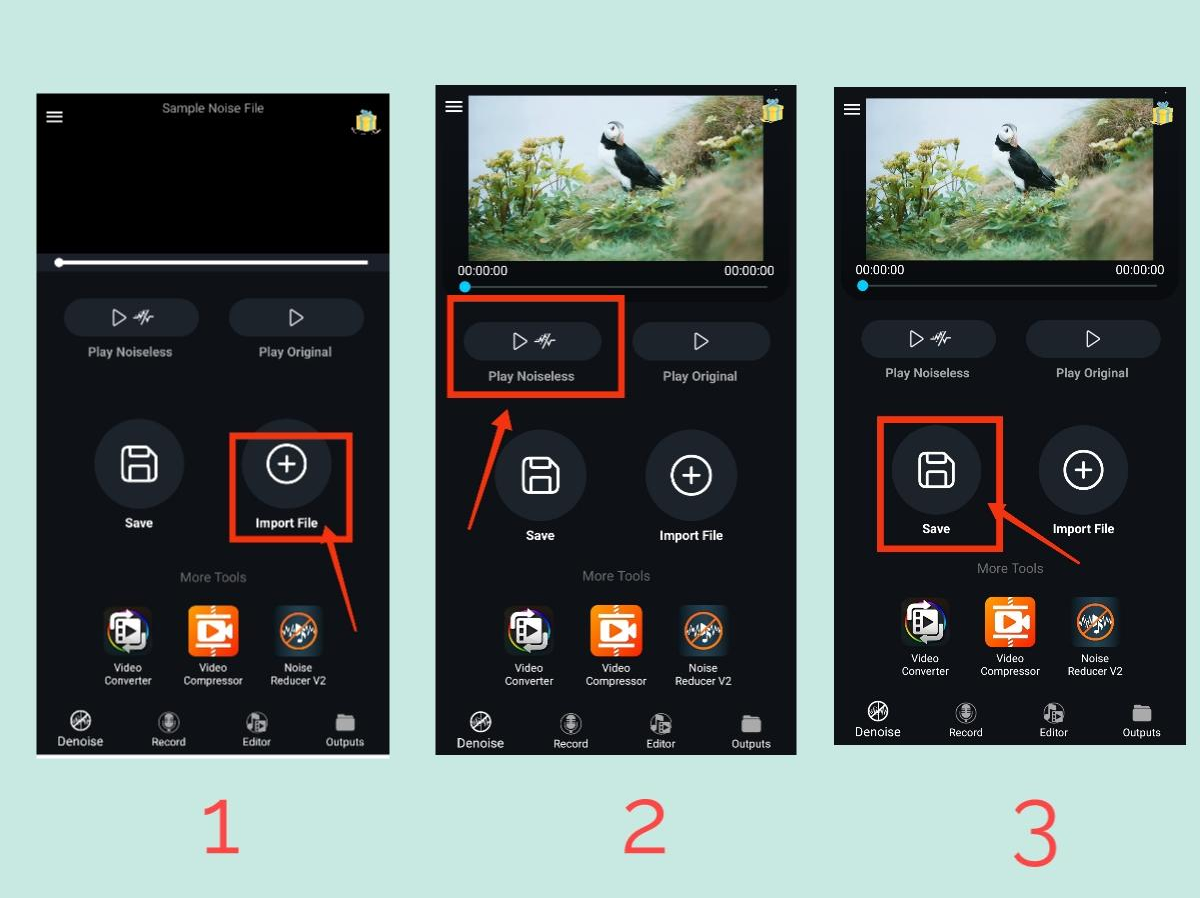 Sample Noise File

Play Noiseless

Play Original

Save

Import File

More Tools

Video Converter

Video Compressor

Noise Reducer V2

Denoise

Record

Editor

Outputs

1

00:00:00

00:00:00

Play Noiseless

Play Original

Save

Import File

More Tools

Video Converter

Video Compressor

Noise Reducer V2

Denoise

Record

Editor

Outputs

2

00:00:00

00:00:00

Play Noiseless

Play Original

Save

Import File

More Tools

Video Converter

Video Compressor

Noise Reducer V2

Denoise

Record

Editor

Outputs

3