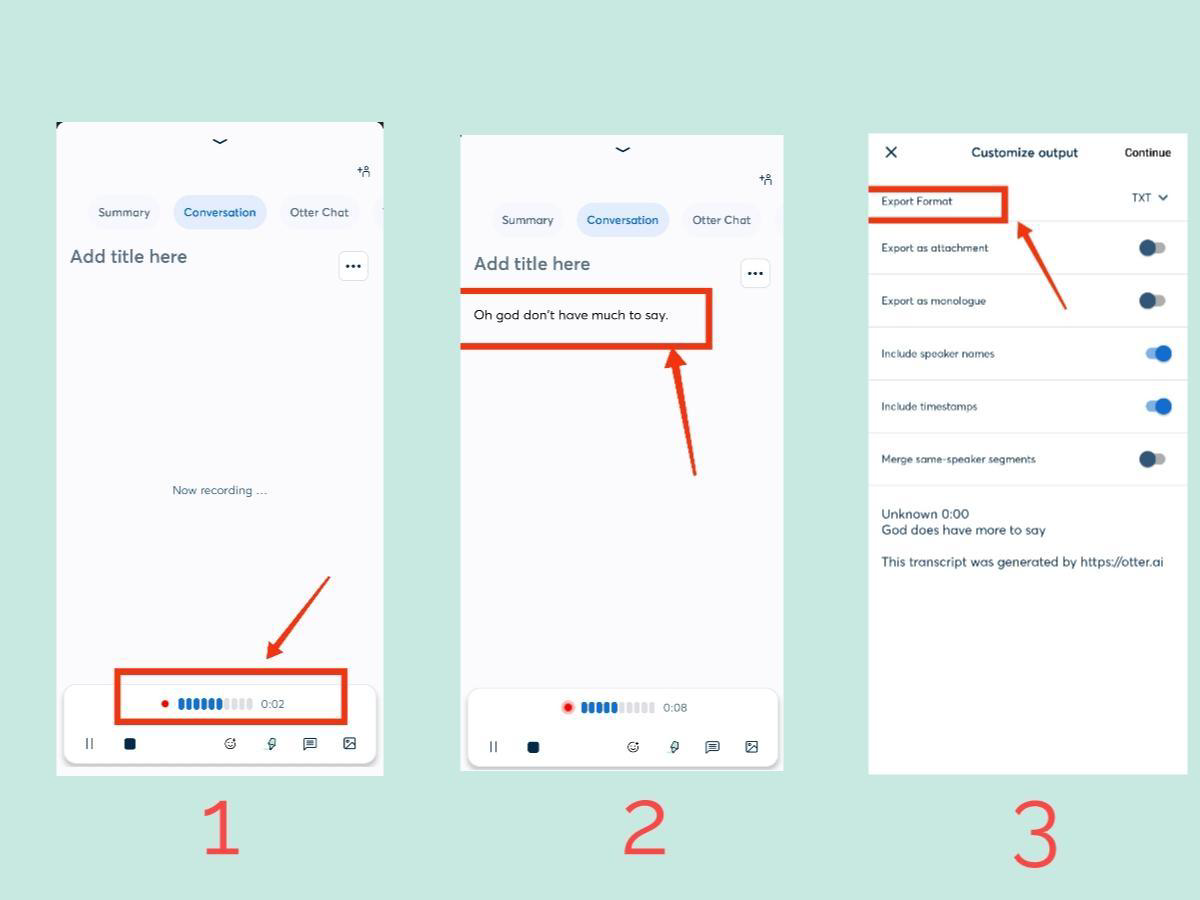 Summary Conversation Otter Chat

Add title here

Now recording ...

0:02

1

Summary Conversation Otter Chat

Add title here

Oh god don't have much to say.

0:08

2

Customize output Continue

Export Format TXT

Export as attachment

Export as monologue

Include speaker names

Include timestamps

Merge same-speaker segments

Unknown 0:00
God does have more to say

This transcript was generated by https://otter.ai

3