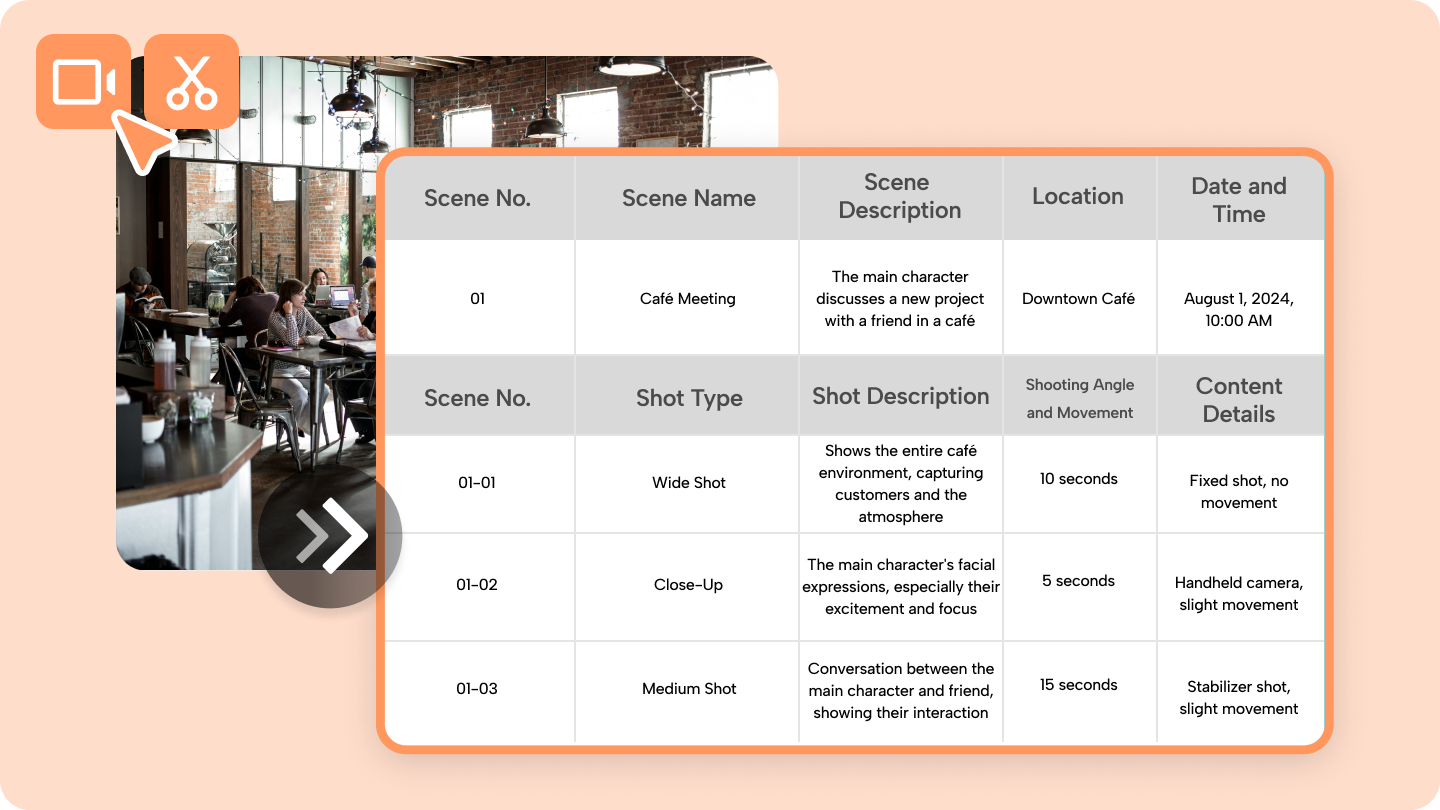 | Scene No. | Scene Name | Scene Description | Location | Date and Time |
|---|---|---|---|---|
| 01 | Café Meeting | The main character discusses a new project with a friend in a café | Downtown Café | August 1, 2024, 10:00 AM |
| Scene No. | Shot Type | Shot Description | Shooting Angle and Movement | Content Details |
| 01-01 | Wide Shot | Shows the entire café environment, capturing customers and the atmosphere | 10 seconds | Fixed shot, no movement |
| 01-02 | Close-Up | The main character's facial expressions, especially their excitement and focus | 5 seconds | Handheld camera, slight movement |
| 01-03 | Medium Shot | Conversation between the main character and friend, showing their interaction | 15 seconds | Stabilizer shot, slight movement |