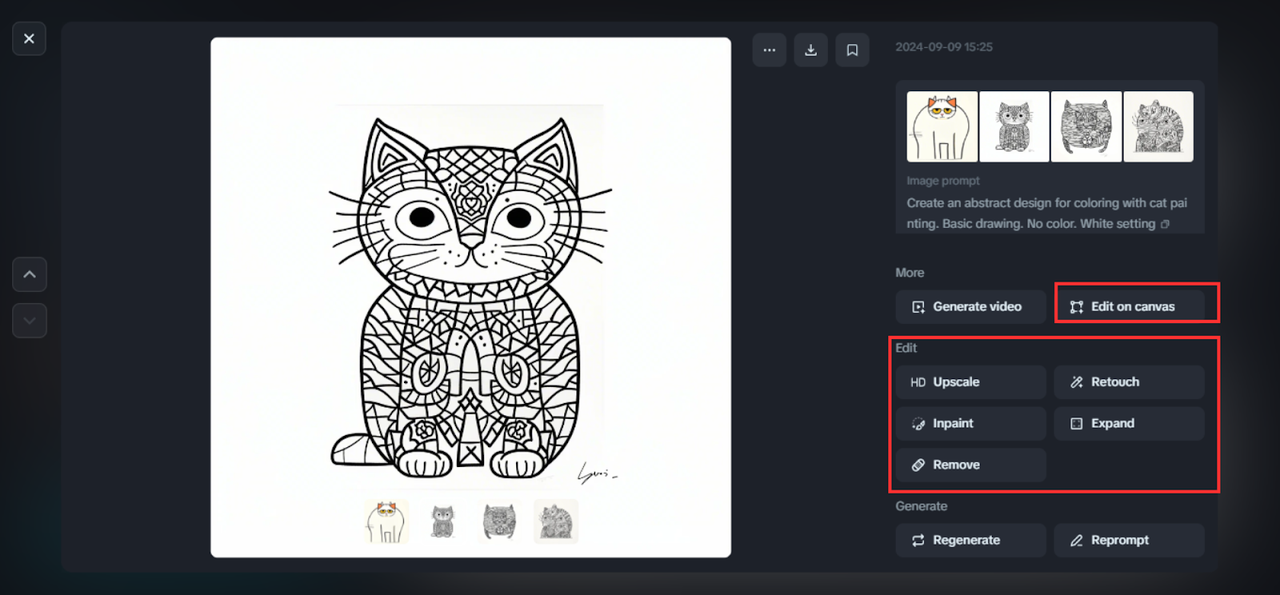 2024-09-09 15:25

Image prompt

Create an abstract design for coloring with cat painting. Basic drawing. No color. White setting

More

Generate video

Edit on canvas

Edit

HD Upscale

Retouch

Inpaint

Expand

Remove

Generate

Regenerate

Reprompt